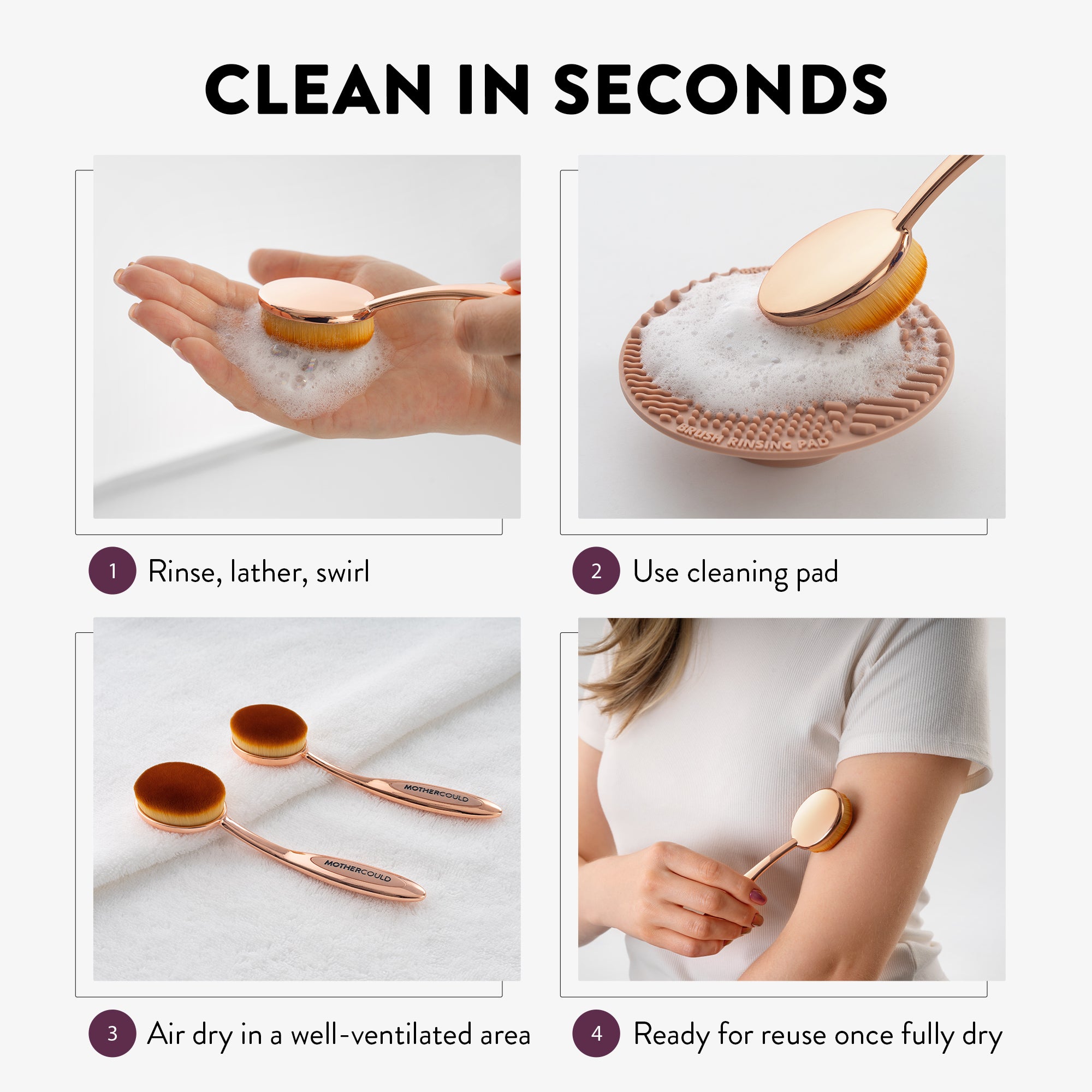 CLEAN IN SECONDS

BRUSH RINSING PAD

1 Rinse, lather, swirl

2 Use cleaning pad

MOTHERCOULD

MOTHERCOULD

3 Air dry in a well-ventilated area

4 Ready for reuse once fully dry